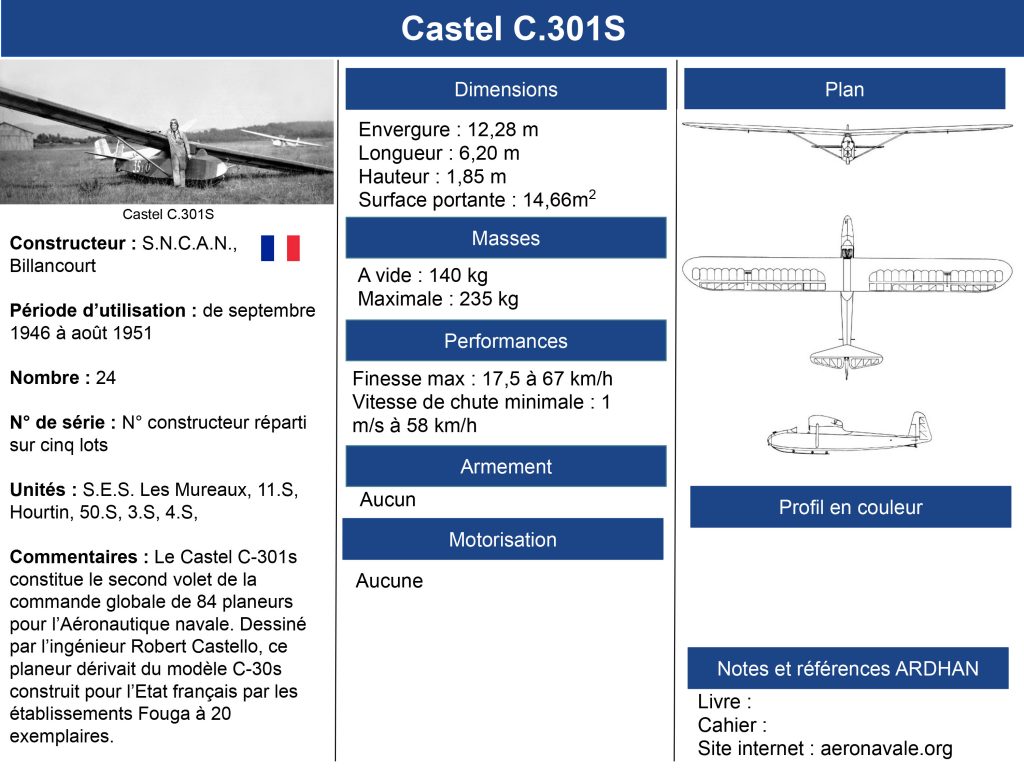 Castel C.301S

Castel C.301S

**Constructeur :** S.N.C.A.N., Billancourt

**Période d'utilisation :** de septembre 1946 à août 1951

**Nombre :** 24

**N° de série :** N° constructeur réparti sur cinq lots

**Unités :** S.E.S. Les Mureaux, 11.S, Hourtin, 50.S, 3.S, 4.S,

**Commentaires :** Le Castel C-301s constitue le second volet de la commande globale de 84 planeurs pour l'Aéronautique navale. Dessiné par l'ingénieur Robert Castello, ce planeur dérivait du modèle C-30s construit pour l'Etat français par les établissements Fouga à 20 exemplaires.

Dimensions

Envergure : 12,28 m
Longueur : 6,20 m
Hauteur : 1,85 m
Surface portante : 14,66m$^2$

Masses

A vide : 140 kg
Maximale : 235 kg

Performances

Finesse max : 17,5 à 67 km/h
Vitesse de chute minimale : 1 m/s à 58 km/h

Armement

Aucun

Motorisation

Aucune

Plan

Profil en couleur

Notes et références ARDHAN

Livre :
Cahier :
Site internet : aeronavale.org