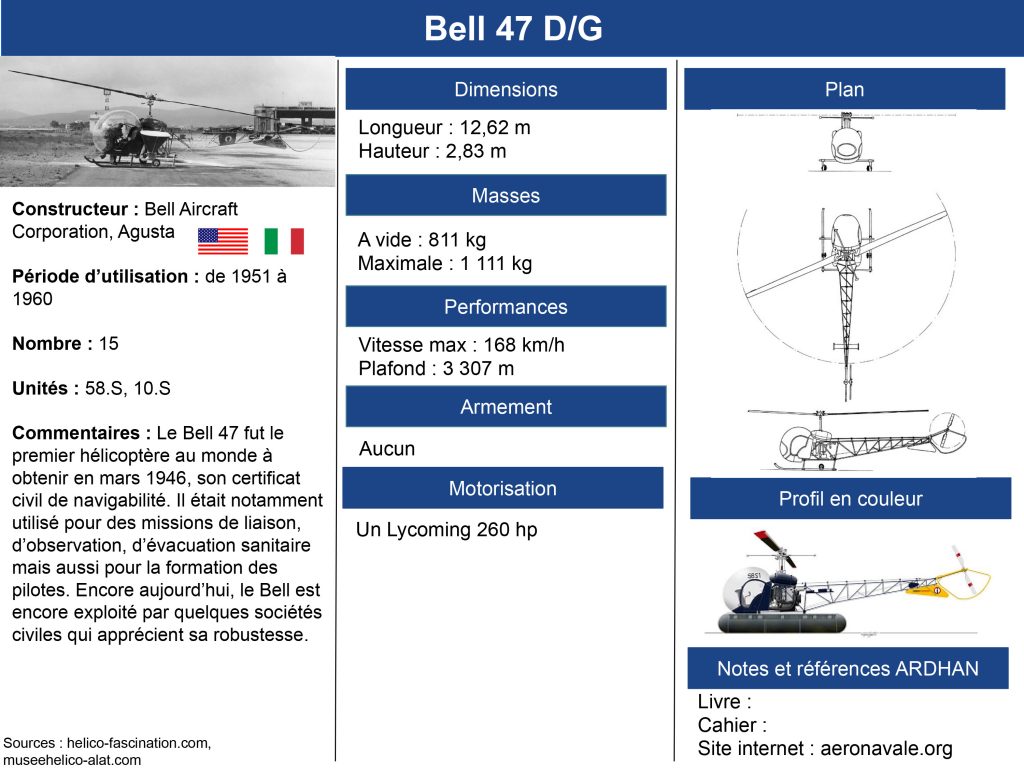 Bell 47 D/G

Constructeur : Bell Aircraft Corporation, Agusta

Période d'utilisation : de 1951 à 1960

Nombre : 15

Unités : 58.S, 10.S

Commentaires : Le Bell 47 fut le premier hélicoptère au monde à obtenir en mars 1946, son certificat civil de navigabilité. Il était notamment utilisé pour des missions de liaison, d'observation, d'évacuation sanitaire mais aussi pour la formation des pilotes. Encore aujourd'hui, le Bell est encore exploité par quelques sociétés civiles qui apprécient sa robustesse.

Sources : helico-fascination.com, museehelico-alat.com

Dimensions

Longueur : 12,62 m
Hauteur : 2,83 m

Masses

A vide : 811 kg
Maximale : 1 111 kg

Performances

Vitesse max : 168 km/h
Plafond : 3 307 m

Armement

Aucun

Motorisation

Un Lycoming 260 hp

Plan

Profil en couleur

58S1

Notes et références ARDHAN

Livre :
Cahier :
Site internet : aeronavale.org